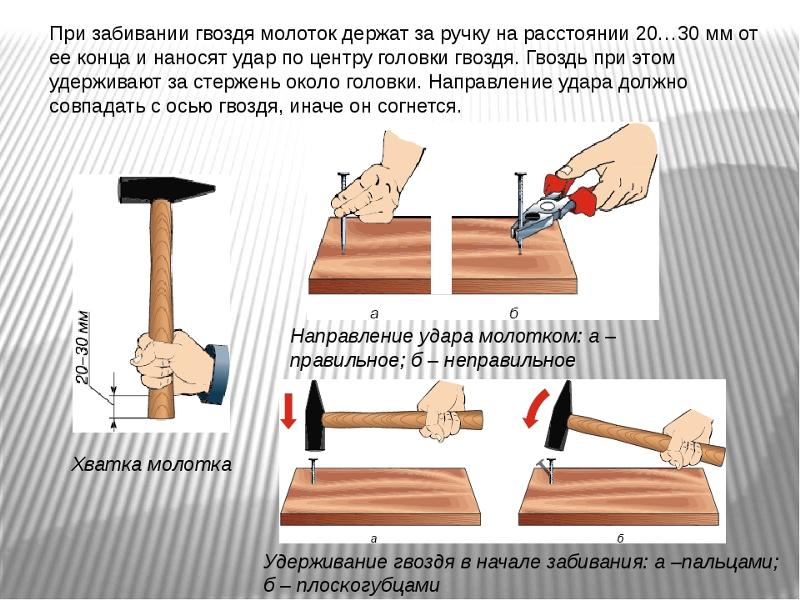 При забивании гвоздя молоток держат за ручку на расстоянии 20…30 мм от ее конца и наносят удар по центру головки гвоздя. Гвоздь при этом удерживают за стержень около головки. Направление удара должно совпадать с осью гвоздя, иначе он согнется.

20–30 мм

Хватка молотка

а

б

Направление удара молотком: а – правильное; б – неправильное

а

б

Удерживание гвоздя в начале забивания: а –пальцами; б – плоскогубцами