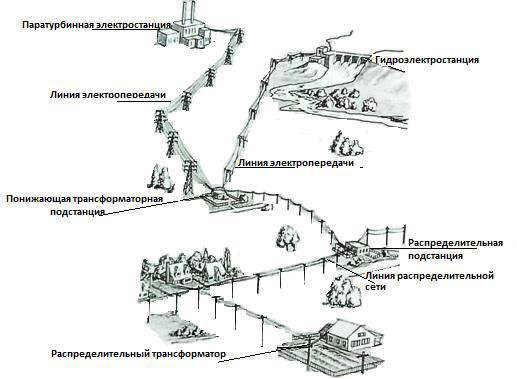 Паратурбинная электростанция

Гидроэлектростанция

Линия электоопередачи

Линия электропередачи

Понижающая трансформаторная подстанция

Распределительная подстанция

Линия распределительной сети

Распределительный трансформатор